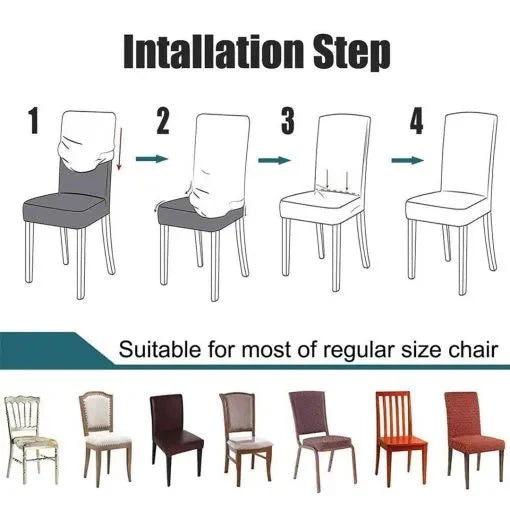 Intallation Step

1

2

3

4

Suitable for most of regular size chair